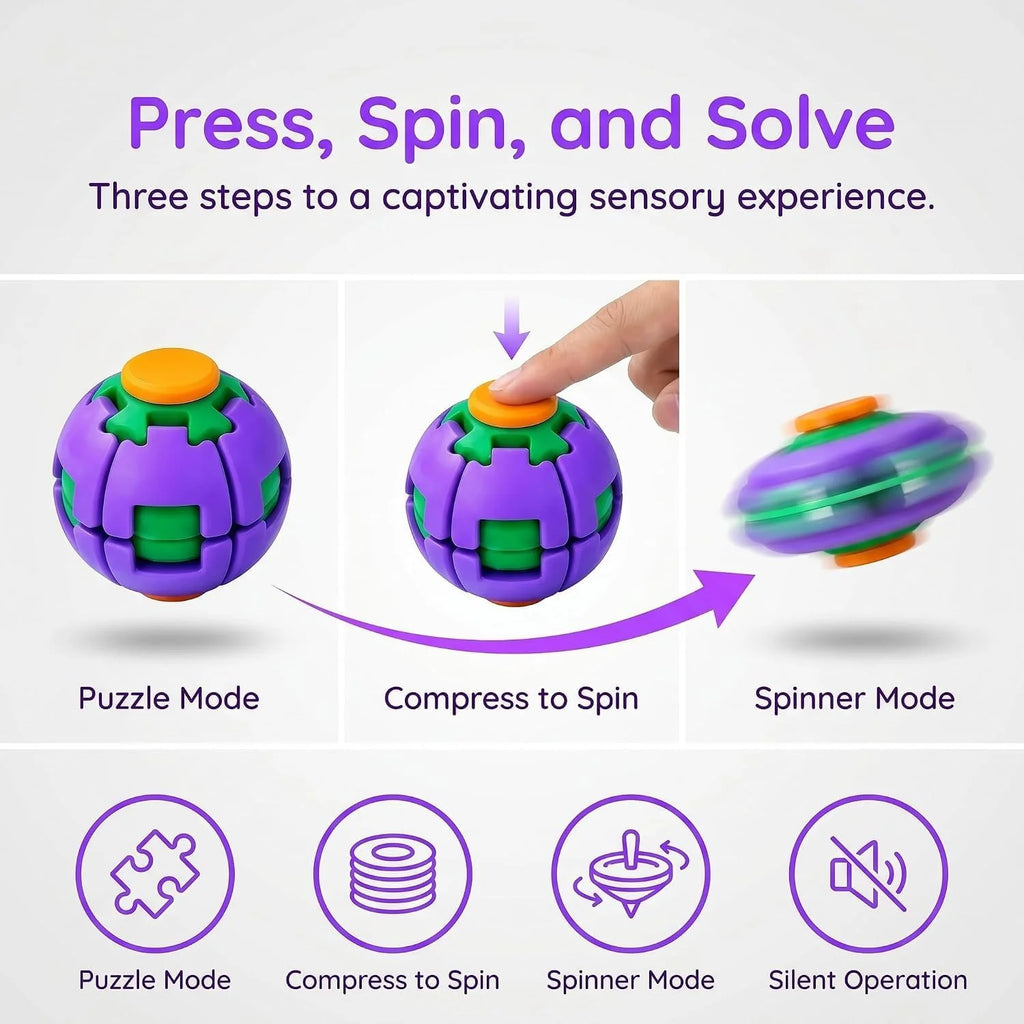 Press, Spin, and Solve
Three steps to a captivating sensory experience.

Puzzle Mode

Compress to Spin

Spinner Mode

Puzzle Mode

Compress to Spin

Spinner Mode

Silent Operation